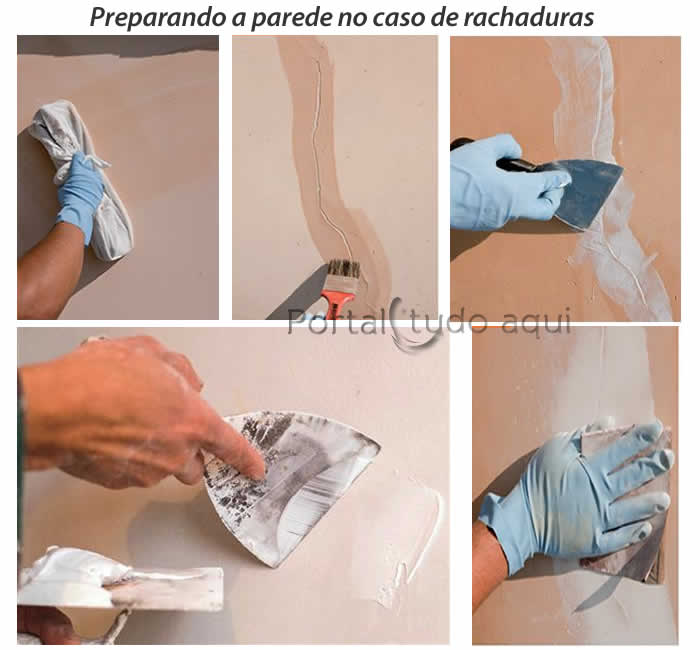 Preparando a parede no caso de rachaduras

Portal tudo aqui