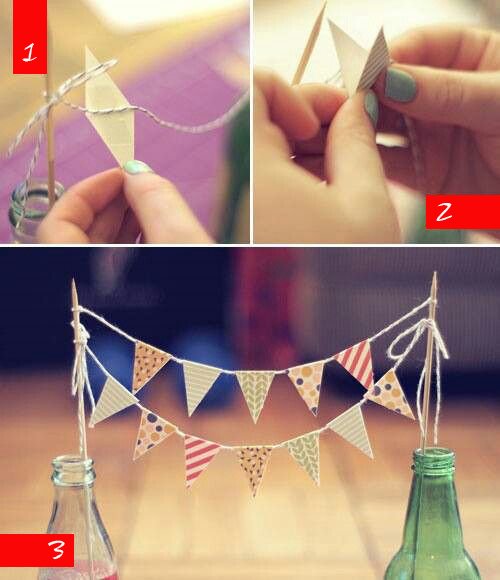 1

2

3